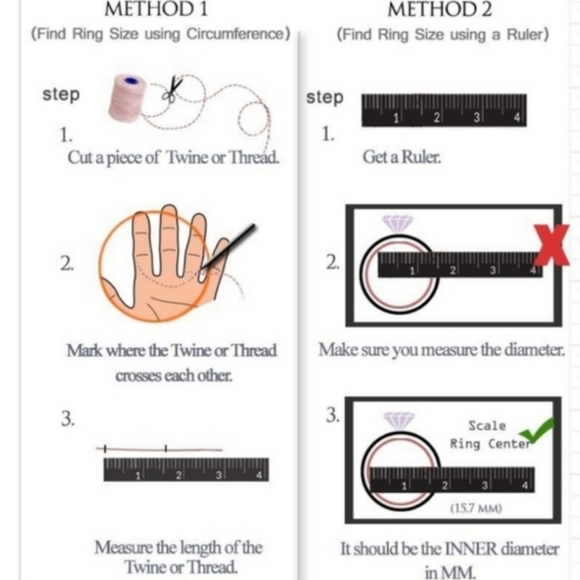 METHOD 1
(Find Ring Size using Circumference)

step
1.
Cut a piece of Twine or Thread.

2.
Mark where the Twine or Thread crosses each other.

3.
1 2 3 4

Measure the length of the Twine or Thread.

METHOD 2
(Find Ring Size using a Ruler)

step
1 2 3 4
1.
Get a Ruler.

2.
1 2 3 4
Make sure you measure the diameter.

3.
Scale
Ring Center
1 2 3 4
(15.7 MM)

It should be the INNER diameter in MM.